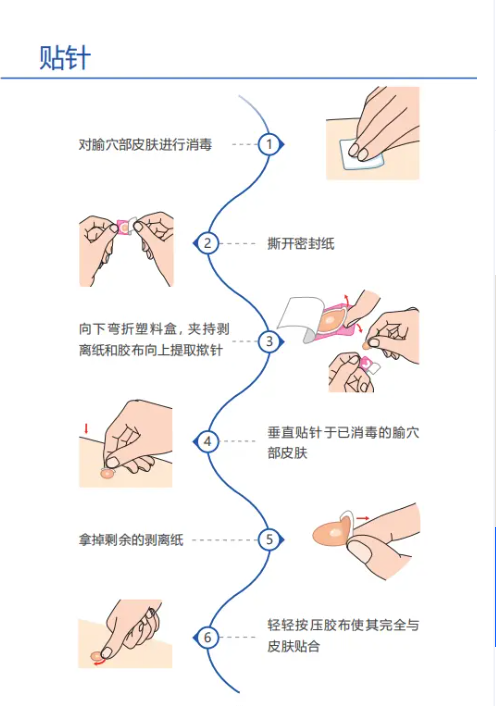 贴针

对腧穴部皮肤进行消毒

1

2

撕开密封纸

向下弯折塑料盒，夹持剥离纸和胶布向上提取揿针

3

4

垂直贴针于已消毒的腧穴部皮肤

拿掉剩余的剥离纸

5

6

轻轻按压胶布使其完全与皮肤贴合